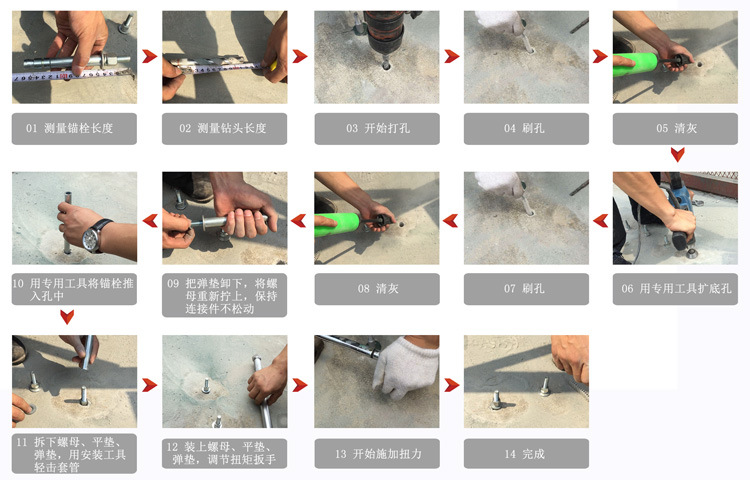 01 测量锚栓长度

02 测量钻头长度

03 开始打孔

04 刷孔

05 清灰

06 用专用工具扩底孔

07 刷孔

08 清灰

09 把弹垫卸下，将螺母重新拧上，保持连接件不松动

10 用专用工具将锚栓推入孔中

11 拆下螺母、平垫、弹垫，用安装工具轻击套管

12 装上螺母、平垫、弹垫，调节扭矩扳手

13 开始施加扭力

14 完成