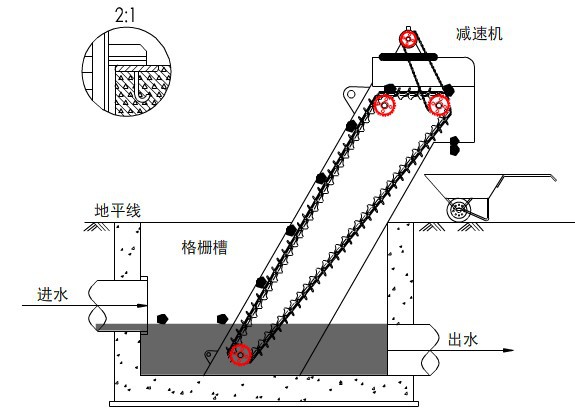 2:1

减速机

地平线

格栅槽

进水

出水