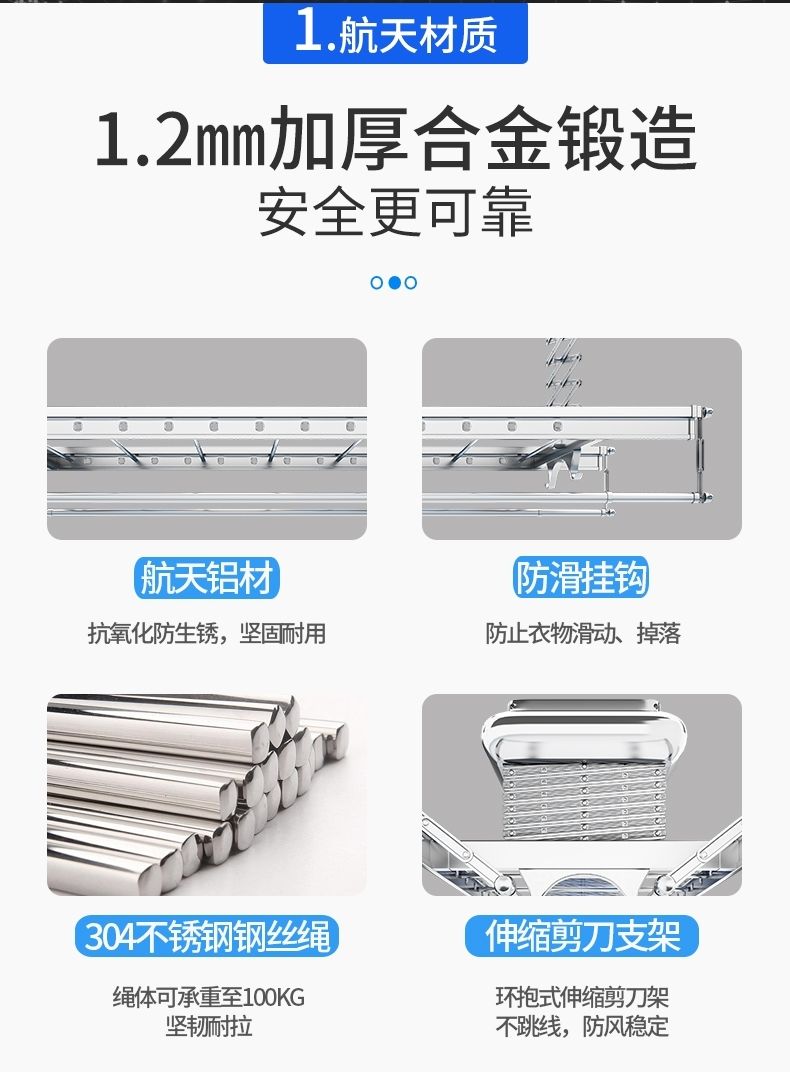 1.航天材质

1.2mm加厚合金锻造
安全更可靠

航天铝材
抗氧化防生锈，坚固耐用

防滑挂钩
防止衣物滑动、掉落

304不锈钢钢丝绳
绳体可承重至100KG
坚韧耐拉

伸缩剪刀支架
环抱式伸缩剪刀架
不跳线，防风稳定