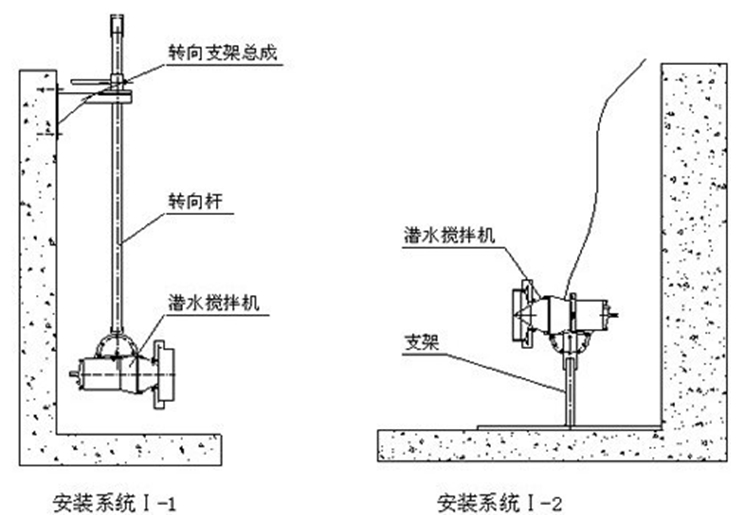 转向支架总成

转向杆

潜水搅拌机

安装系统Ⅰ-1

潜水搅拌机

支架

安装系统Ⅰ-2